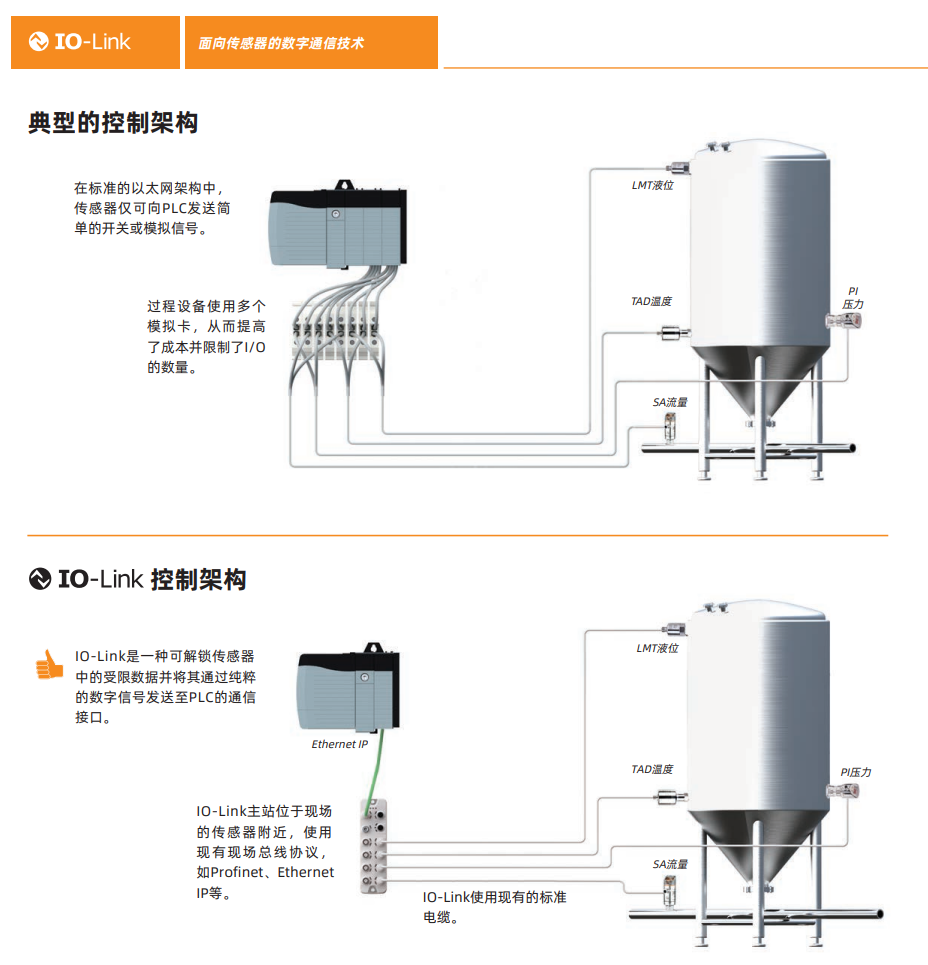 IO-Link

面向传感器的数字通信技术

典型的控制架构

在标准的以太网架构中，传感器仅可向PLC发送简单的开关或模拟信号。

过程设备使用多个模拟卡，从而提高了成本并限制了I/O的数量。

LMT液位

TAD温度

PI
压力

SA流量

IO-Link 控制架构

IO-Link是一种可解锁传感器中的受限数据并将其通过纯粹的数字信号发送至PLC的通信接口。

Ethernet IP

IO-Link主站位于现场的传感器附近，使用现有现场总线协议，如Profinet、Ethernet IP等。

IO-Link使用现有的标准电缆。

LMT液位

TAD温度

PI压力

SA流量